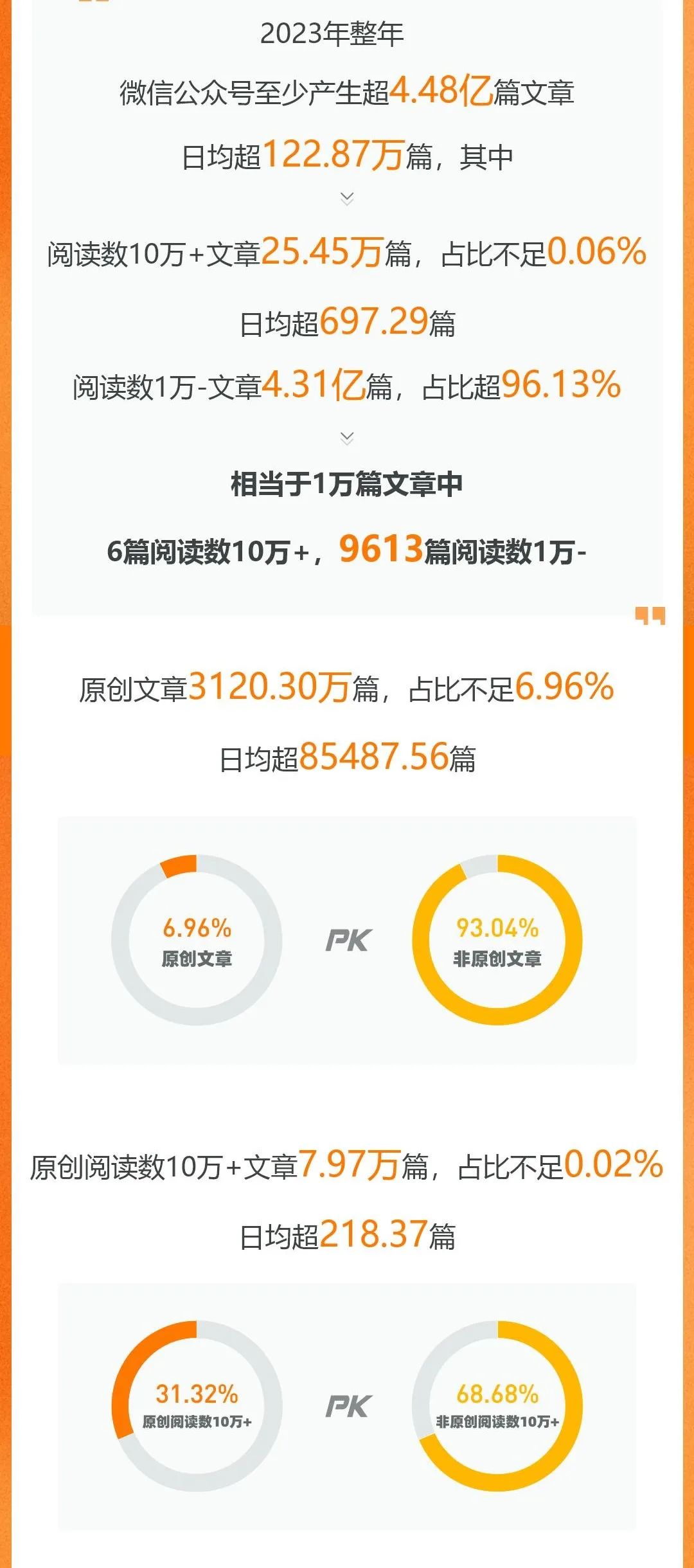 2023年整年

微信公众号至少产生超4.48亿篇文章

日均超122.87万篇，其中

阅读数10万+文章25.45万篇，占比不足0.06%

日均超697.29篇

阅读数1万-文章4.31亿篇，占比超96.13%

相当于1万篇文章中

6篇阅读数10万+，9613篇阅读数1万-

原创文章3120.30万篇，占比不足6.96%

日均超85487.56篇

6.96%
原创文章

PK

93.04%
非原创文章

原创阅读数10万+文章7.97万篇，占比不足0.02%

日均超218.37篇

31.32%
原创阅读数10万+

PK

68.68%
非原创阅读数10万+